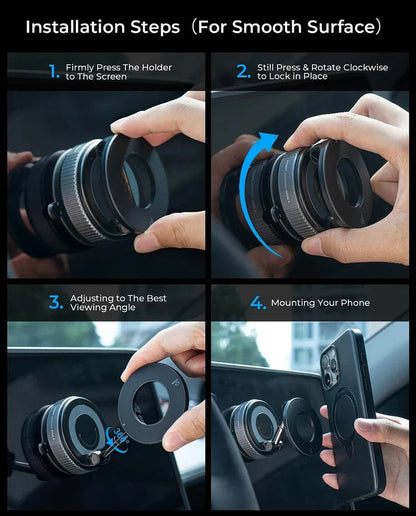 Installation Steps（For Smooth Surface）

1. Firmly Press The Holder to The Screen

2. Still Press & Rotate Clockwise to Lock in Place

3. Adjusting to The Best Viewing Angle

360°

4. Mounting Your Phone